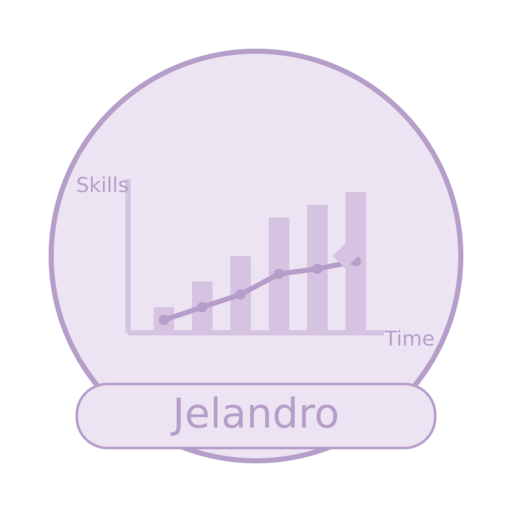 Skills

Time

Jelandro